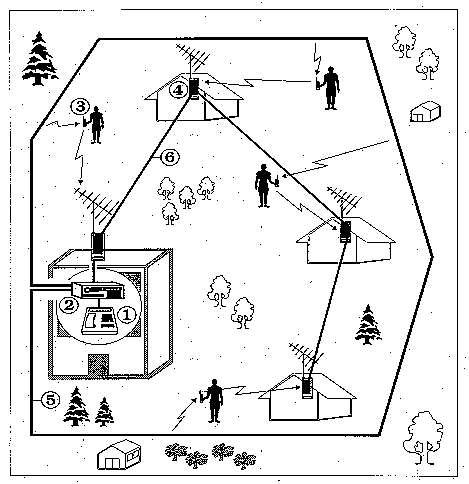 4
3
6
2
1
5